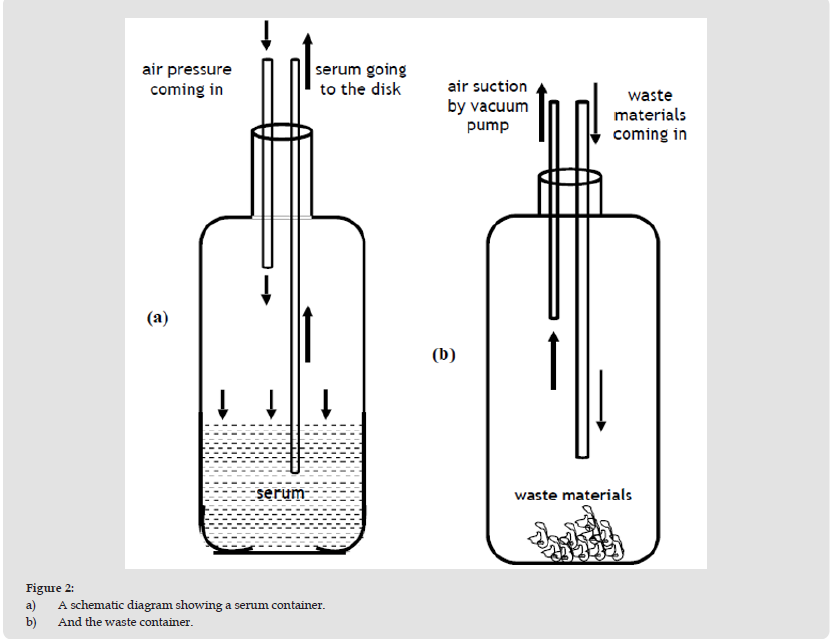 air pressure coming in

serum going to the disk

(a)

serum

air suction by vacuum pump

waste materials coming in

(b)

waste materials

Figure 2:
a) A schematic diagram showing a serum container.
b) And the waste container.