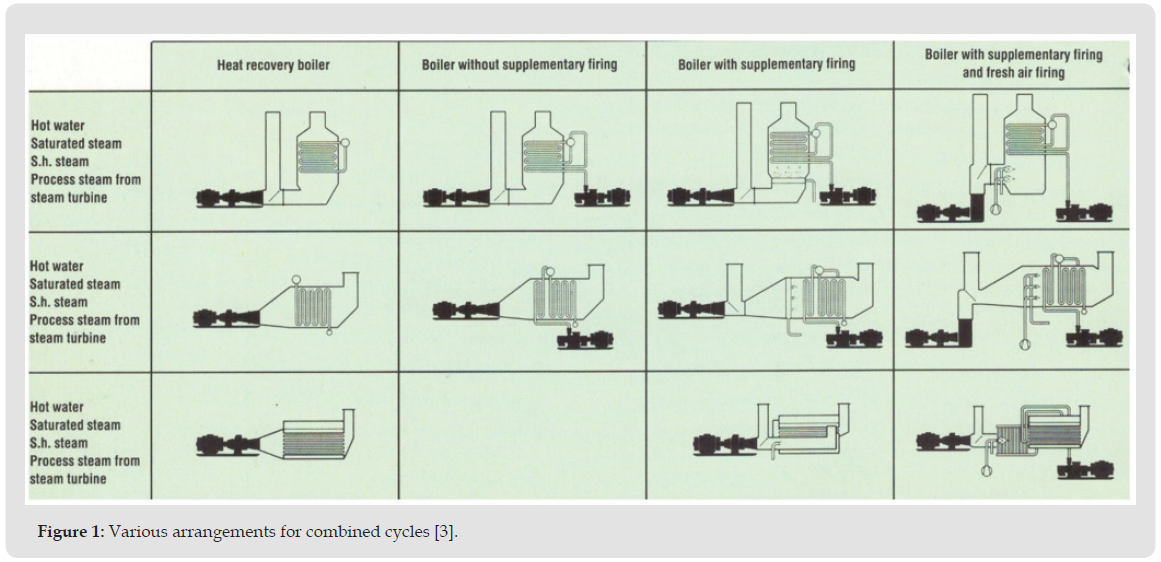 | | Heat recovery boiler | Boiler without supplementary firing | Boiler with supplementary firing | Boiler with supplementary firing and fresh air firing |
|---|---|---|---|---|
| Hot water Saturated steam S.h. steam Process steam from steam turbine | | | | |
| Hot water Saturated steam S.h. steam Process steam from steam turbine | | | | |
| Hot water Saturated steam S.h. steam Process steam from steam turbine | | | | |

**Figure 1:** Various arrangements for combined cycles [3].