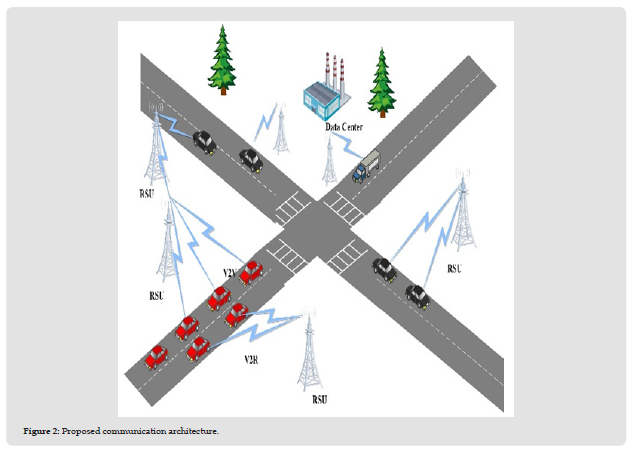 Data Center

RSU

RSU

V2V

RSU

V2R

RSU

Figure 2: Proposed communication architecture.